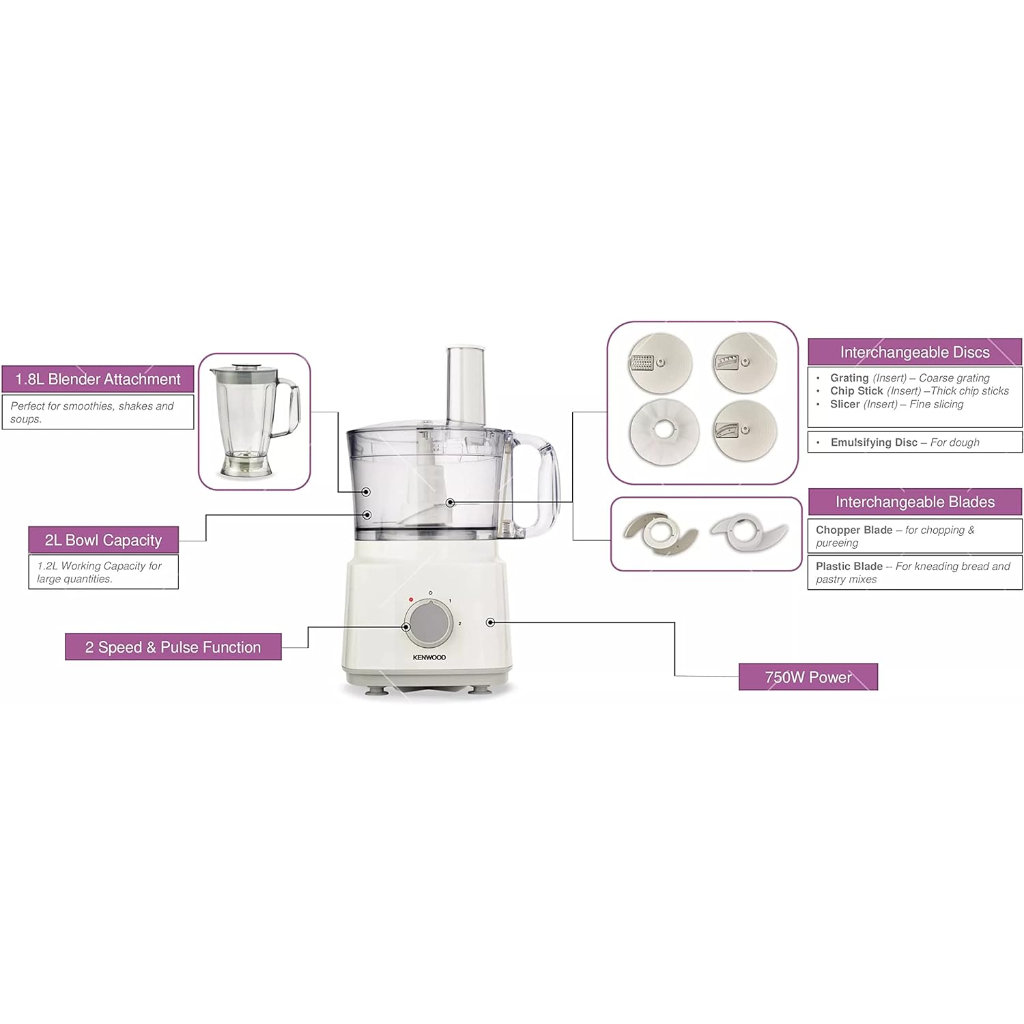 1.8L Blender Attachment

Perfect for smoothies, shakes and soups.

2L Bowl Capacity

1.2L Working Capacity for large quantities.

2 Speed & Pulse Function

0
1
2

KENWOOD

Interchangeable Discs

• Grating (Insert) – Coarse grating
• Chip Stick (Insert) –Thick chip sticks
• Slicer (Insert) – Fine slicing

• Emulsifying Disc – For dough

Interchangeable Blades

Chopper Blade – for chopping & pureeing

Plastic Blade -- For kneading bread and pastry mixes

750W Power