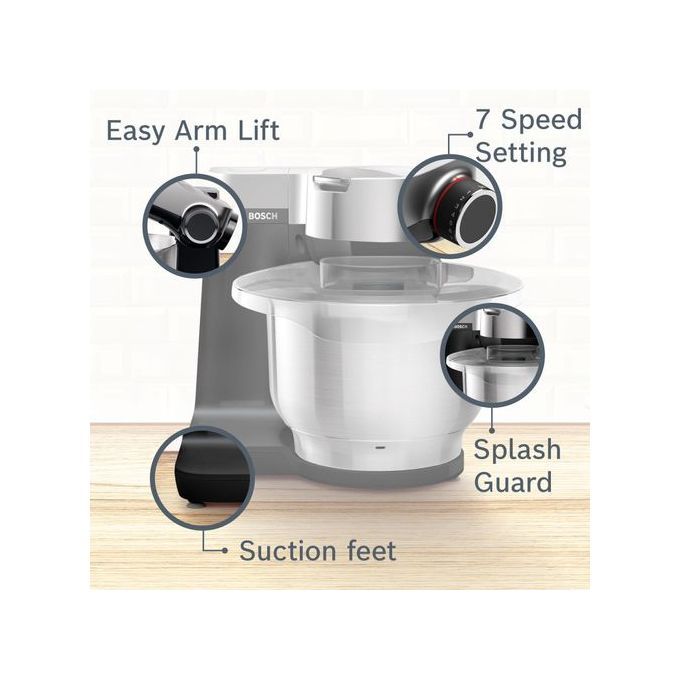 Easy Arm Lift

7 Speed Setting

BOSCH

Splash Guard

Suction feet